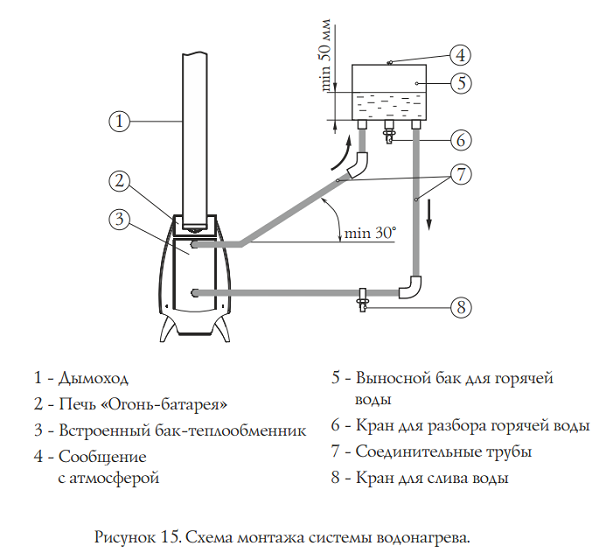 min 50 мм

4

5

1

6

2

7

3

min 30°

8

1 - Дымоход

2 - Печь «Огонь-батарея»

3 - Встроенный бак-теплообменник

4 - Сообщение с атмосферой

5 - Выносной бак для горячей воды

6 - Кран для разбора горячей воды

7 - Соединительные трубы

8 - Кран для слива воды

Рисунок 15. Схема монтажа системы водонагрева.